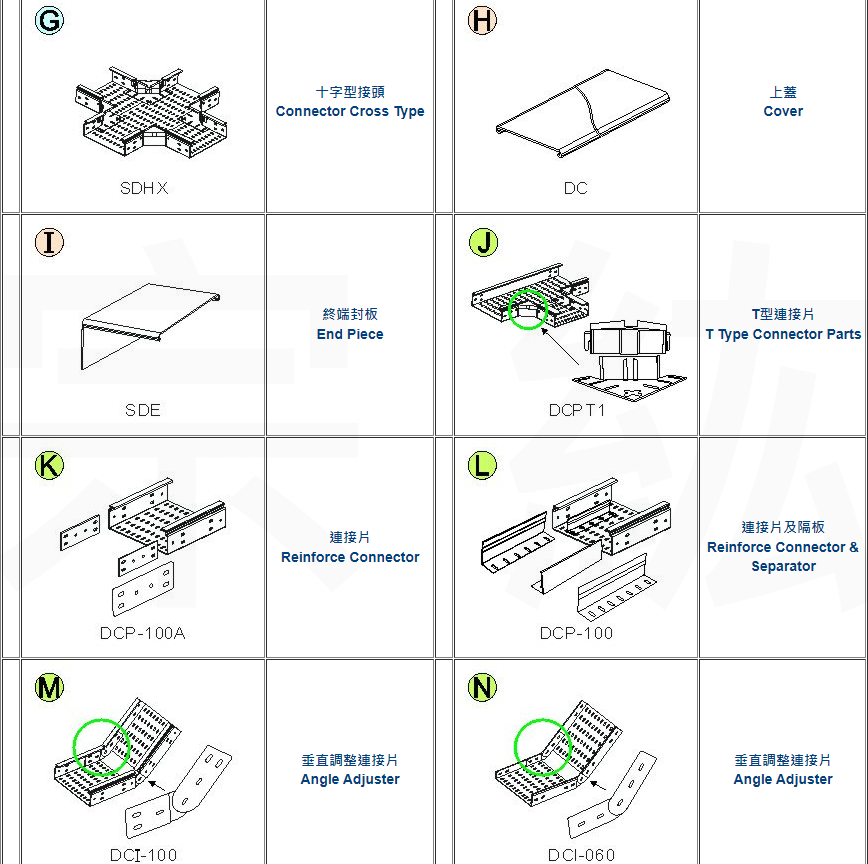 | | | | |
|---|---|---|---|
| G SDHX | 十字型接頭 Connector Cross Type | H DC | 上蓋 Cover |
| I SDE | 終端封板 End Piece | J DCPT1 | T型連接片 T Type Connector Parts |
| K DCP-100A | 連接片 Reinforce Connector | L DCP-100 | 連接片及隔板 Reinforce Connector & Separator |
| M DCI-100 | 垂直調整連接片 Angle Adjuster | N DCI-060 | 垂直調整連接片 Angle Adjuster |